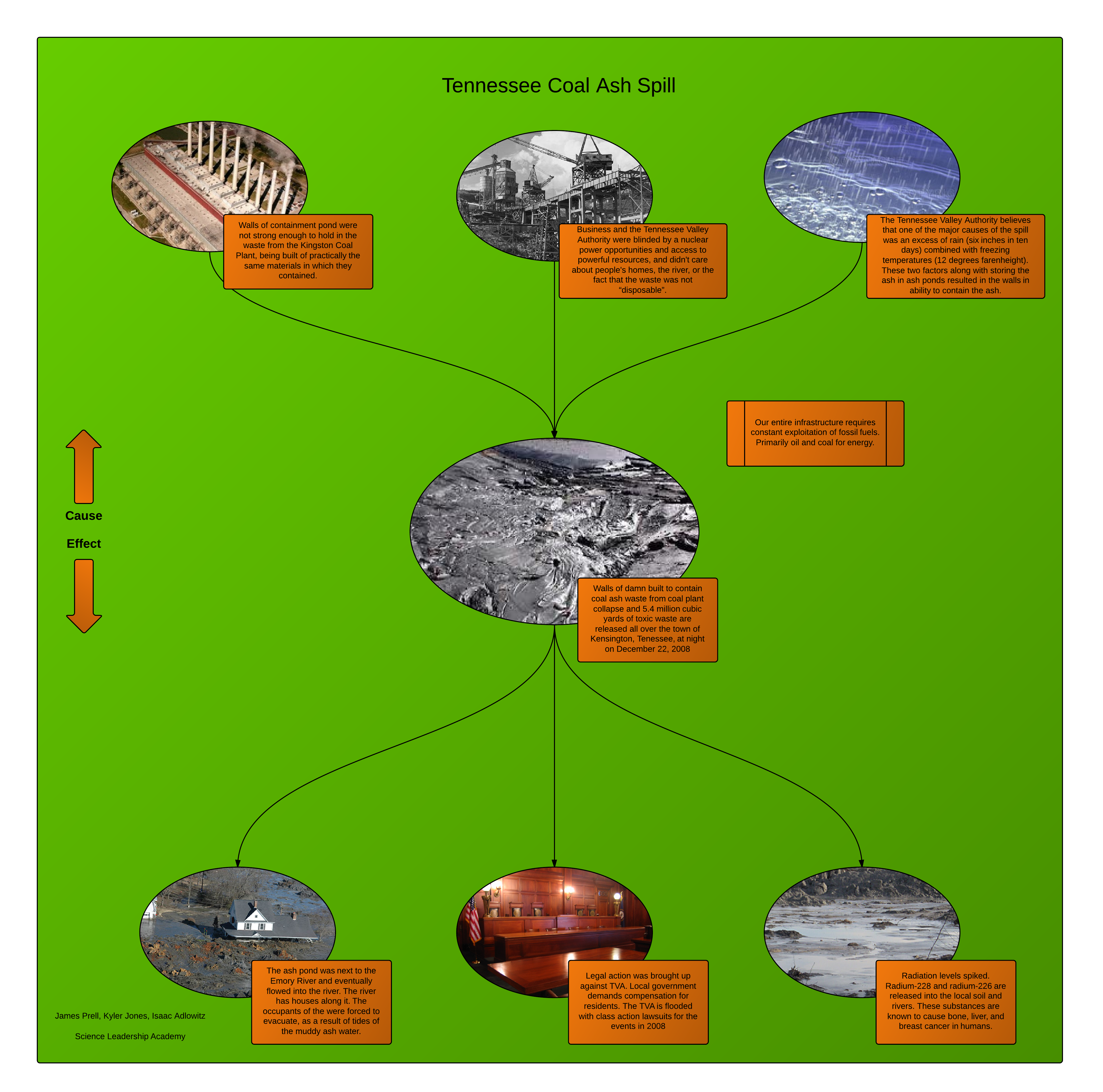 Tennessee Coal Ash Spill

Walls of containment pond were not strong enough to hold in the waste from the Kingston Coal Plant, being built of practically the same materials in which they contained.

Business and the Tennessee Valley Authority were blinded by a nuclear power opportunities and access to powerful resources, and didn't care about people's homes, the river, or the fact that the waste was not "disposable".

The Tennessee Valley Authority believes that one of the major causes of the spill was an excess of rain (six inches in ten days) combined with freezing temperatures (12 degrees farenheight). These two factors along with storing the ash in ash ponds resulted in the walls in ability to contain the ash.

Our entire infrastructure requires constant exploitation of fossil fuels. Primarily oil and coal for energy.

Cause

Effect

Walls of damn built to contain coal ash waste from coal plant collapse and 5.4 million cubic yards of toxic waste are released all over the town of Kensington, Tenessee, at night on December 22, 2008

The ash pond was next to the Emory River and eventually flowed into the river. The river has houses along it. The occupants of the were forced to evacuate, as a result of tides of the muddy ash water.

Legal action was brought up against TVA. Local government demands compensation for residents. The TVA is flooded with class action lawsuits for the events in 2008

Radiation levels spiked. Radium-228 and radium-226 are released into the local soil and rivers. These substances are known to cause bone, liver, and breast cancer in humans.

James Prell, Kyler Jones, Isaac Adlowitz

Science Leadership Academy